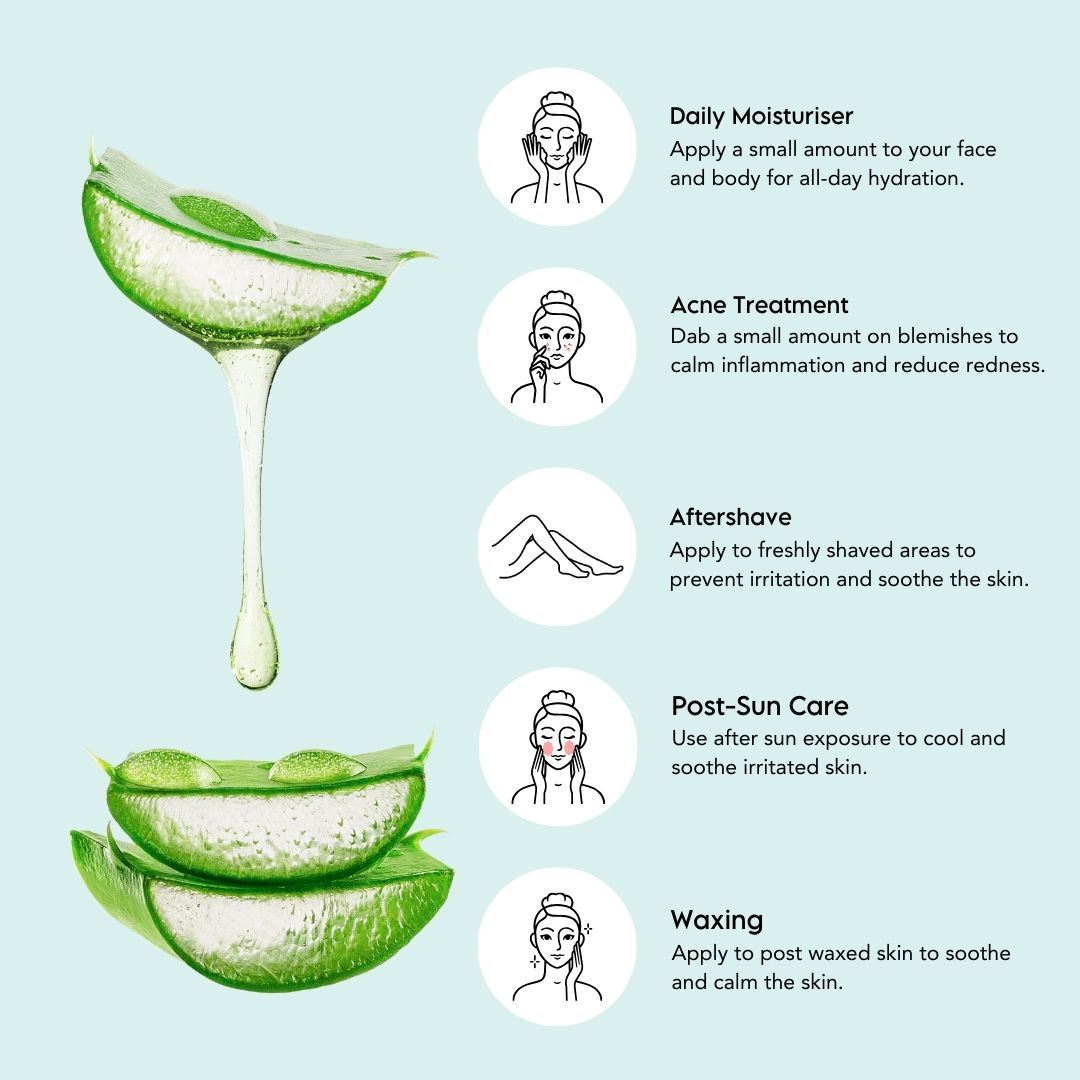 Daily Moisturiser
Apply a small amount to your face and body for all-day hydration.

Acne Treatment
Dab a small amount on blemishes to calm inflammation and reduce redness.

Aftershave
Apply to freshly shaved areas to prevent irritation and soothe the skin.

Post-Sun Care
Use after sun exposure to cool and soothe irritated skin.

Waxing
Apply to post waxed skin to soothe and calm the skin.